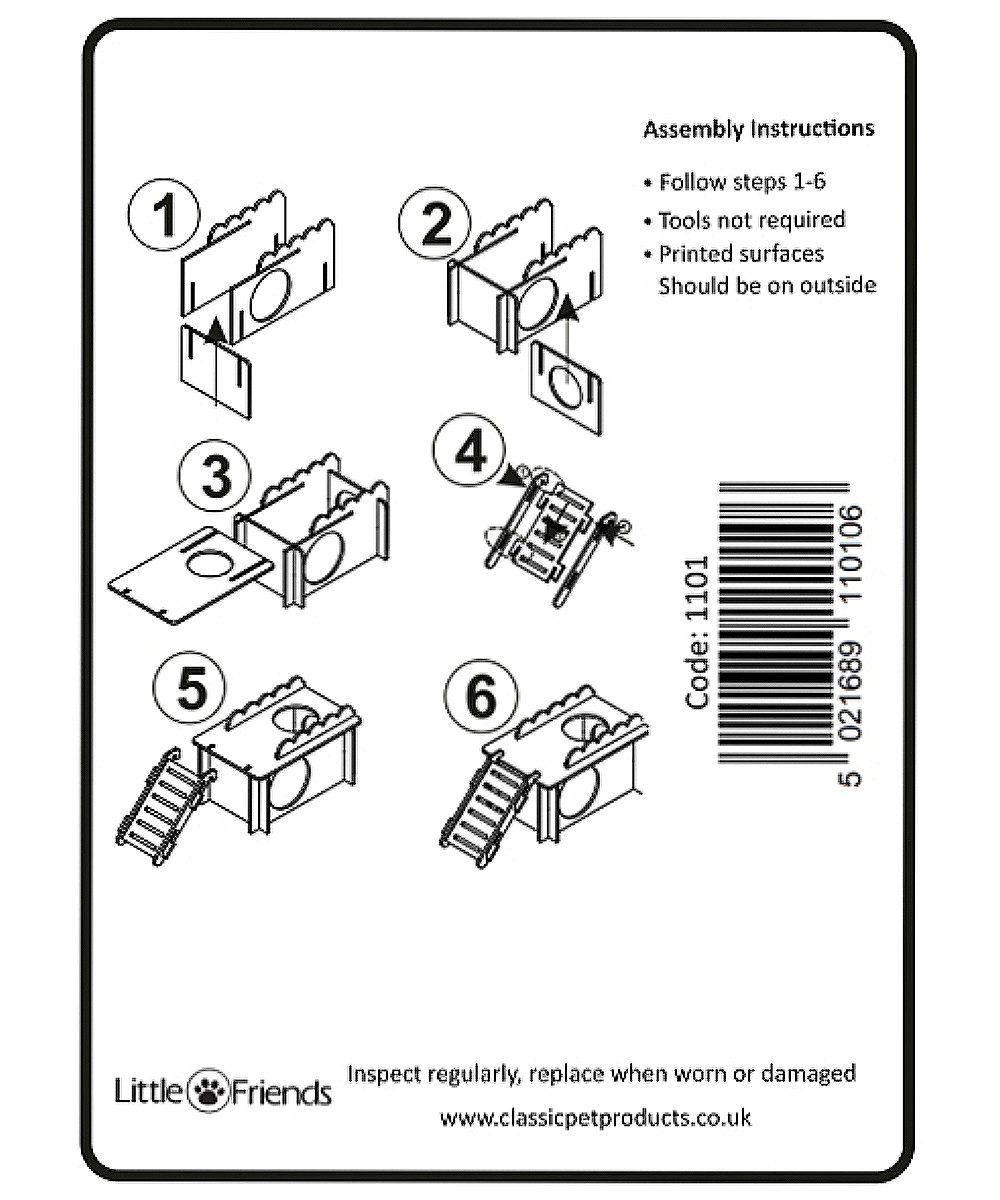 Assembly Instructions

• Follow steps 1-6
• Tools not required
• Printed surfaces Should be on outside

1

2

3

4

5

6

Code: 1101

5 021689 110106

Little Friends

Inspect regularly, replace when worn or damaged

www.classicpetproducts.co.uk